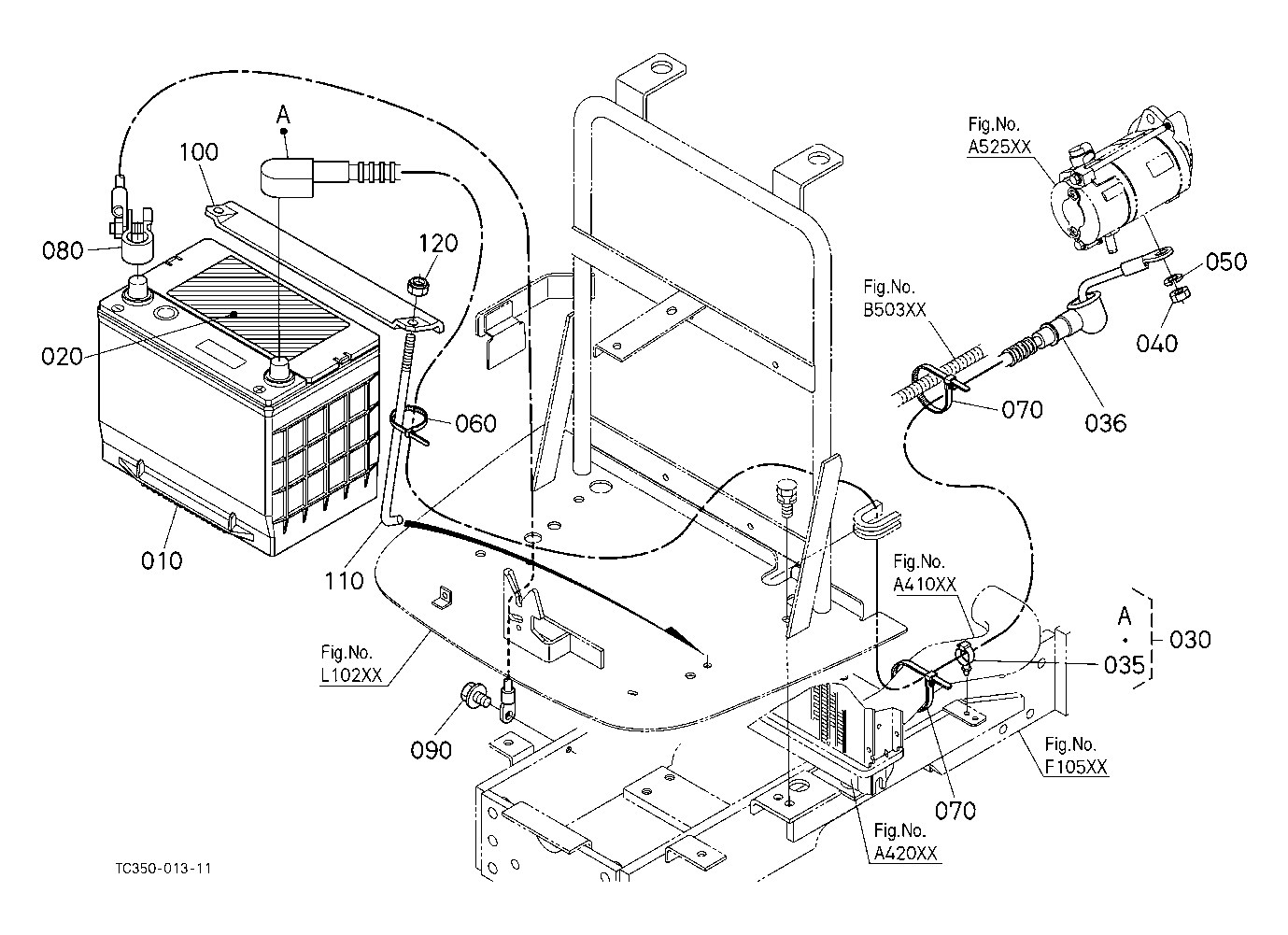 A
100
080
120
020
060
010
110
Fig.No.
L102XX
090
Fig.No.
A525XX
050
040
Fig.No.
B503XX
070
036
Fig.No.
A410XX
A
030
035
Fig.No.
F105XX
070
Fig.No.
A420XX
TC350-013-11